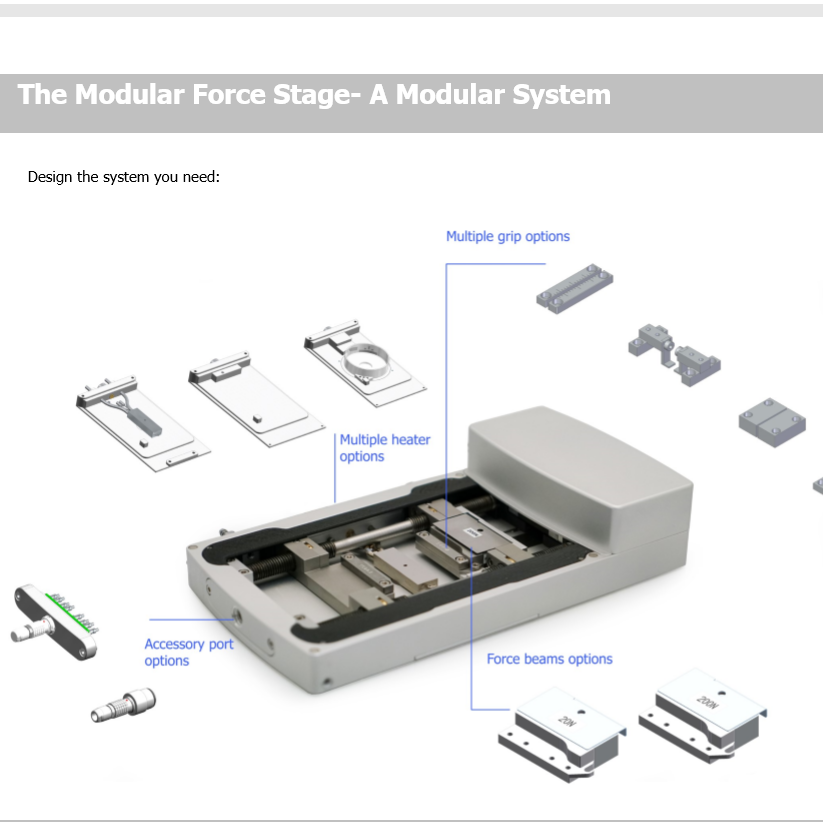 The Modular Force Stage- A Modular System

Design the system you need:

Multiple grip options

Multiple heater options

Accessory port options

Force beams options

20N

200N